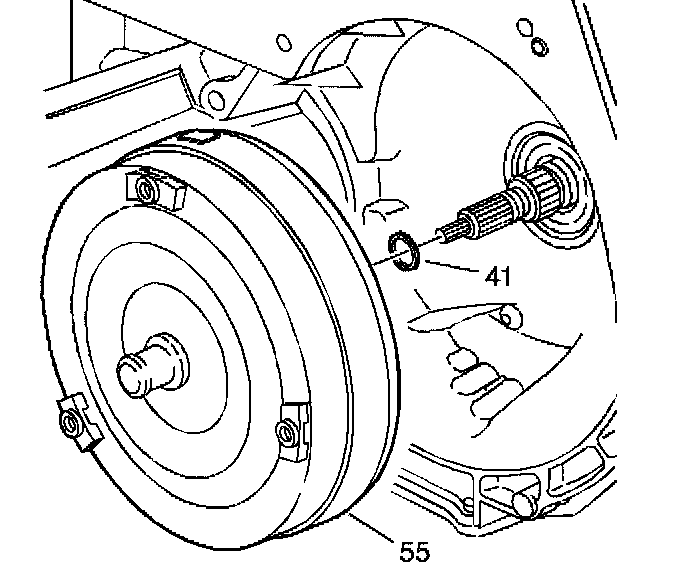 41

55