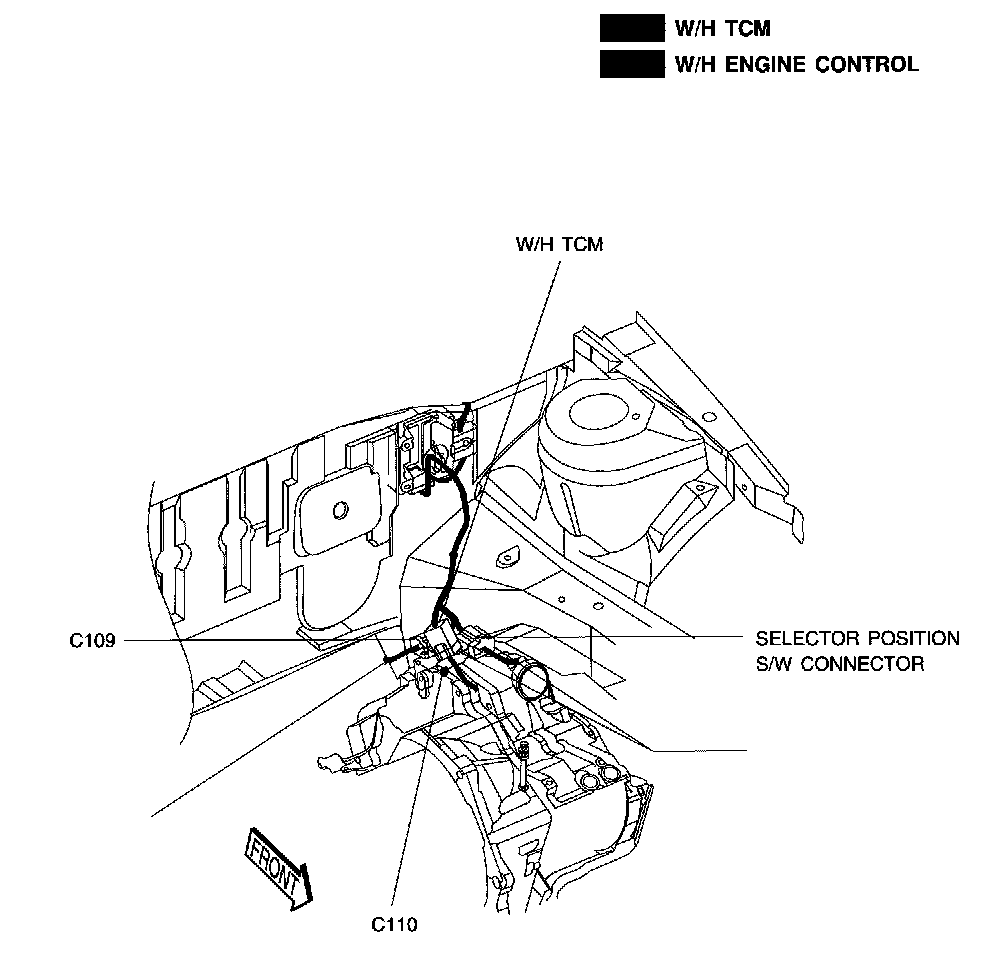 W/H TCM
W/H ENGINE CONTROL

W/H TCM

C109

SELECTOR POSITION S/W CONNECTOR

FRONT

C110