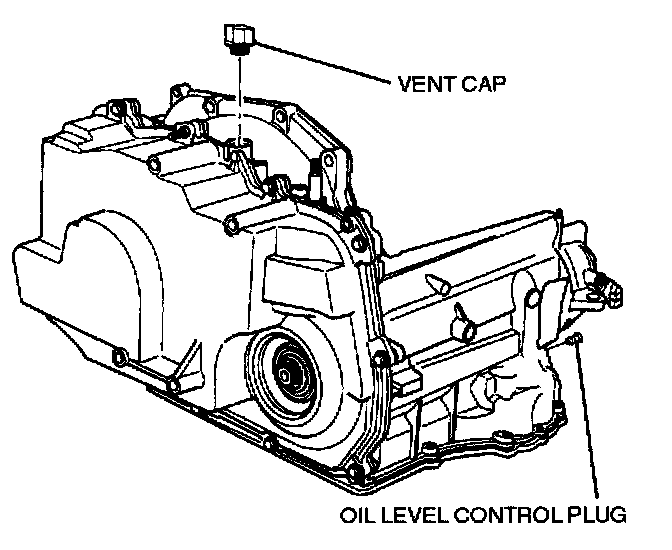 VENT CAP

OIL LEVEL CONTROL PLUG