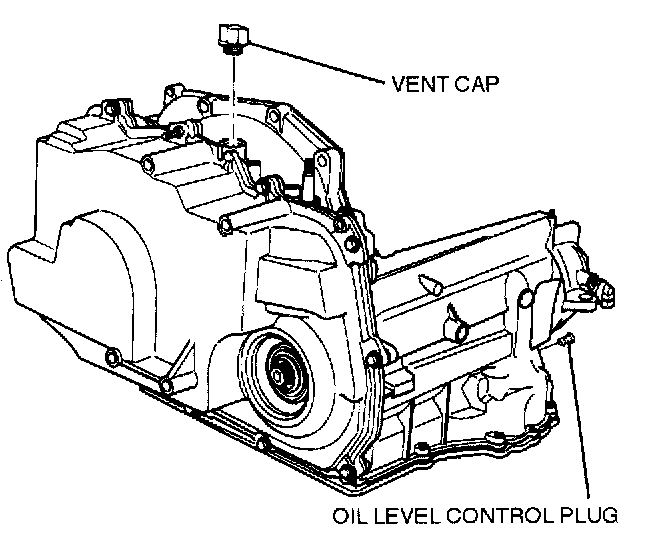 VENT CAP

OIL LEVEL CONTROL PLUG