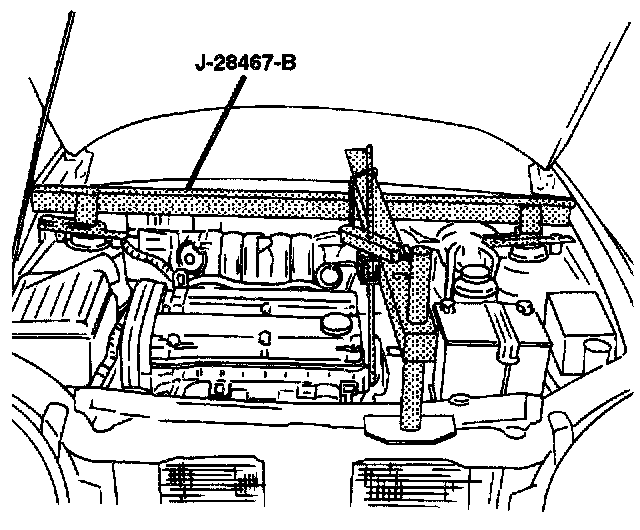 J-28467-B