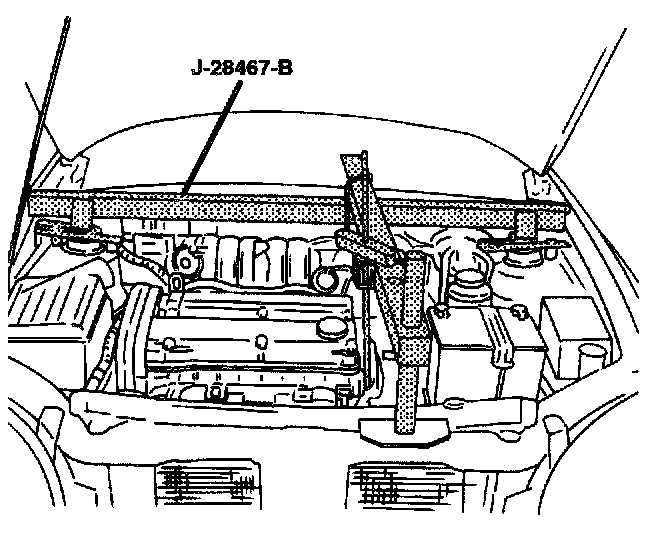 J-28467-B