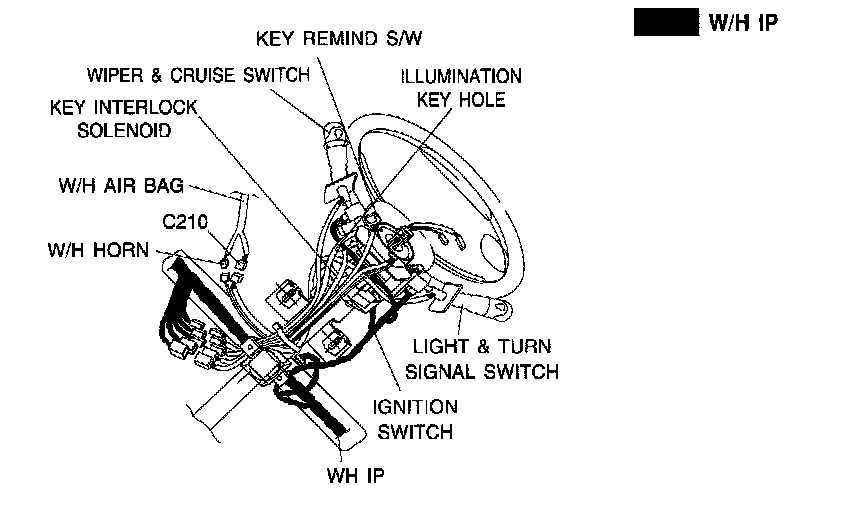 W/H IP

KEY REMIND S/W

WIPER & CRUISE SWITCH

ILLUMINATION KEY HOLE

KEY INTERLOCK SOLENOID

W/H AIR BAG

C210

W/H HORN

LIGHT & TURN SIGNAL SWITCH

IGNITION SWITCH

WH IP