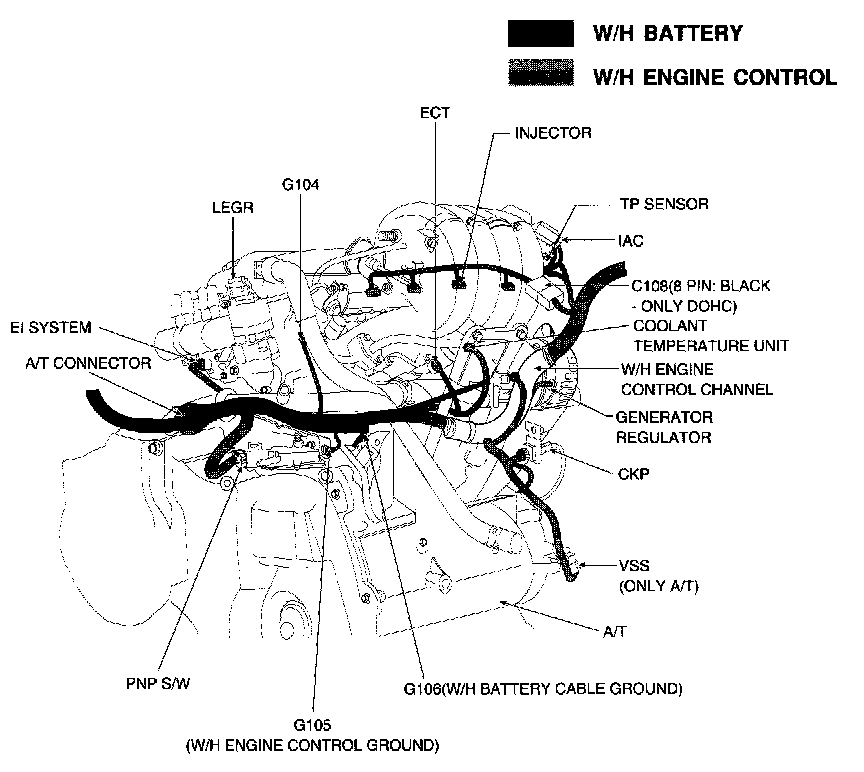 W/H BATTERY
W/H ENGINE CONTROL

ECT
INJECTOR
G104
LEGR
TP SENSOR
IAC
C108(8 PIN: BLACK - ONLY DOHC)
EI SYSTEM
COOLANT TEMPERATURE UNIT
A/T CONNECTOR
W/H ENGINE CONTROL CHANNEL
GENERATOR REGULATOR
CKP
VSS (ONLY A/T)
A/T
PNP S/W
G106(W/H BATTERY CABLE GROUND)
G105 (W/H ENGINE CONTROL GROUND)