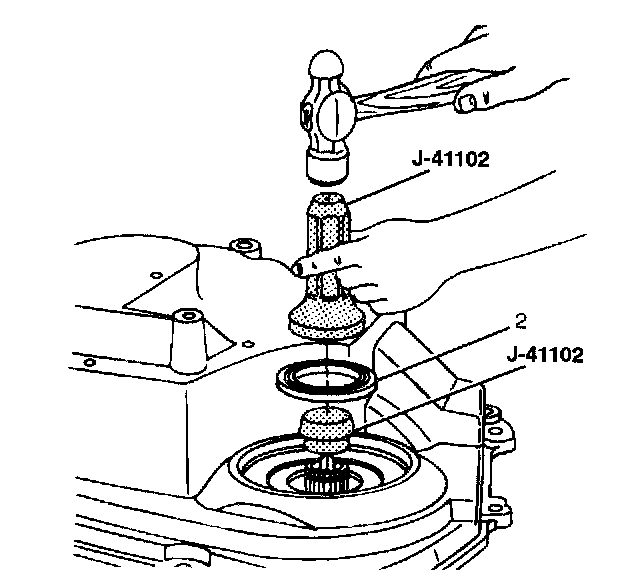 J-41102

2

J-41102