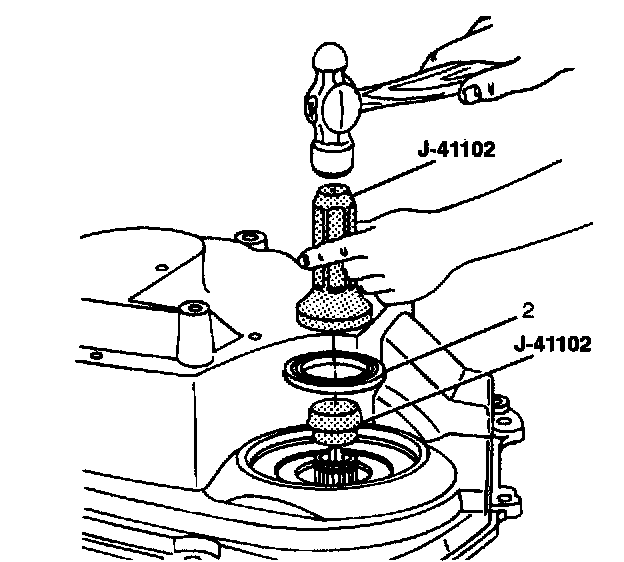 J-41102

2

J-41102