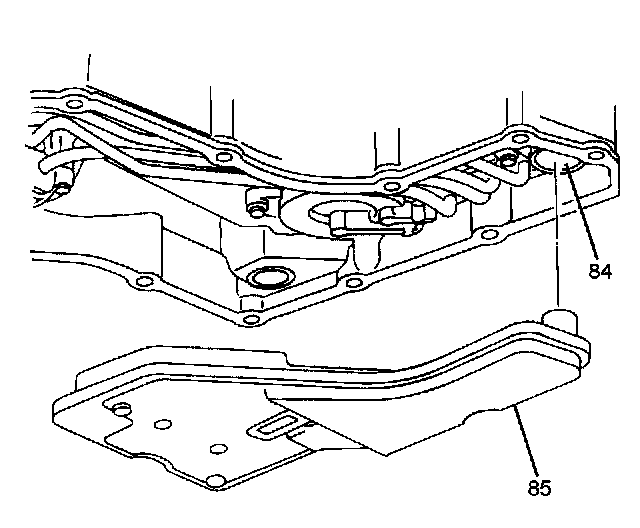 84

85