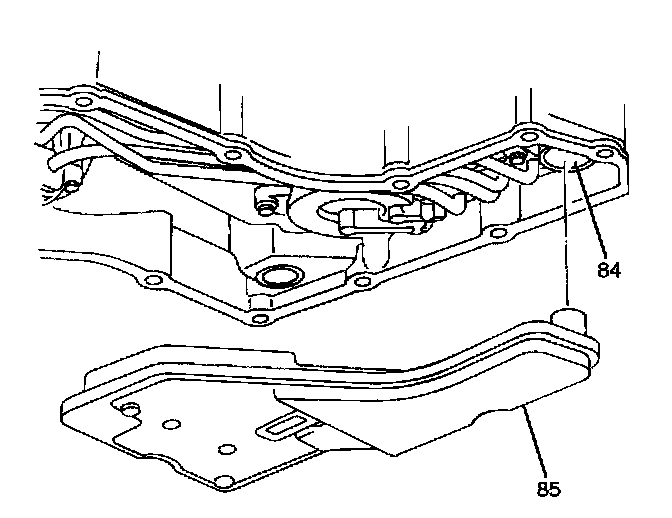 84

85