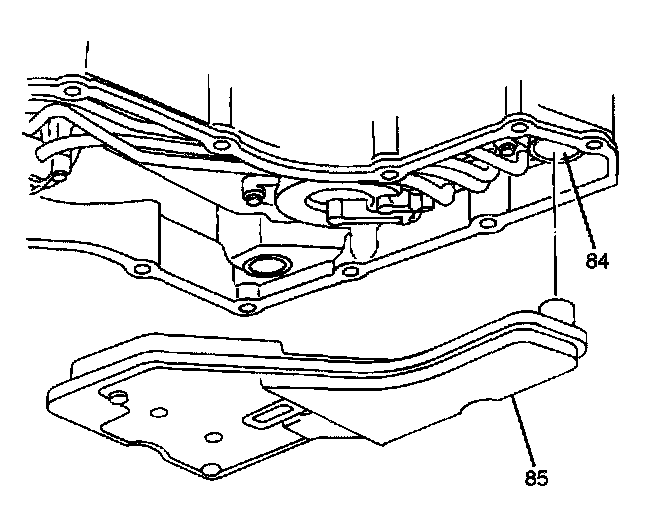 84

85