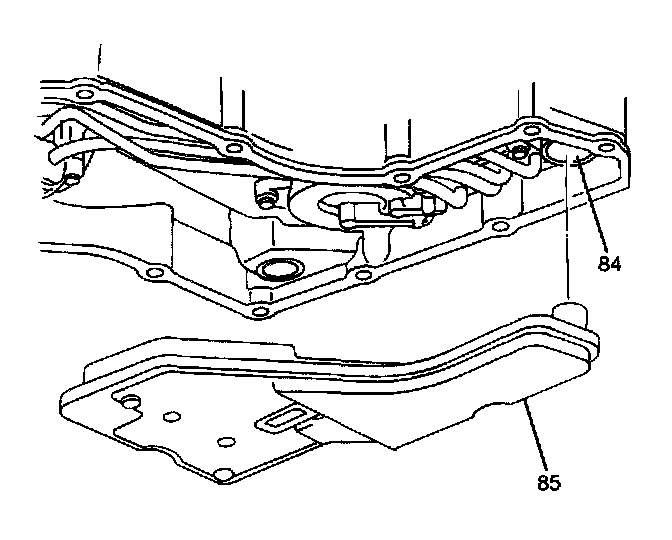 84

85