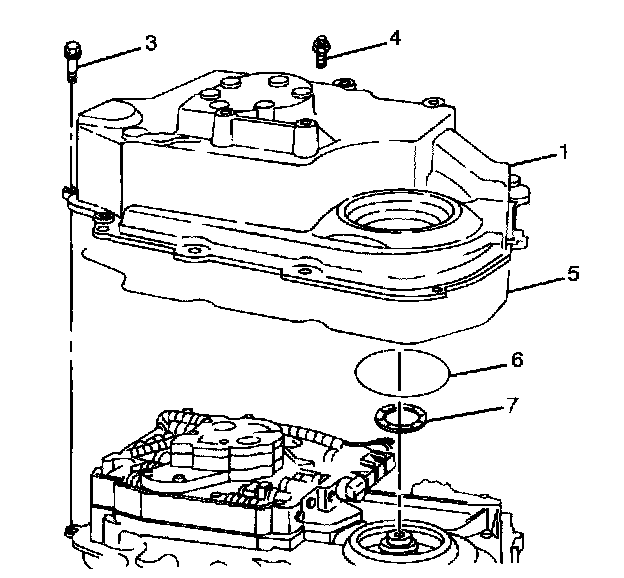 3
4
1
5
6
7