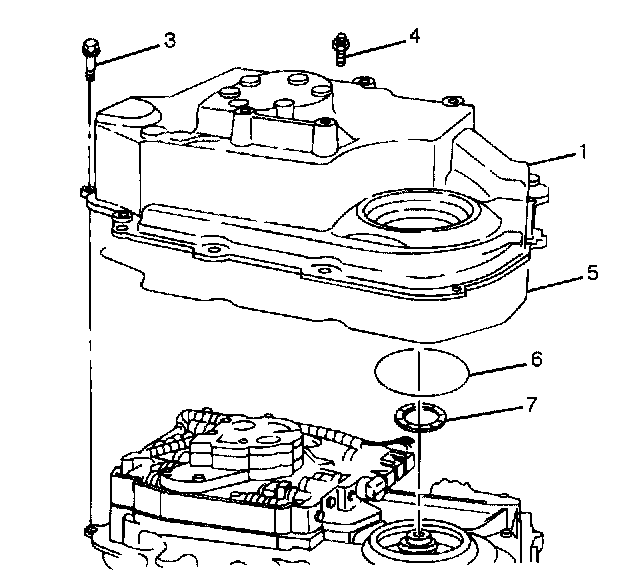 3
4
1
5
6
7