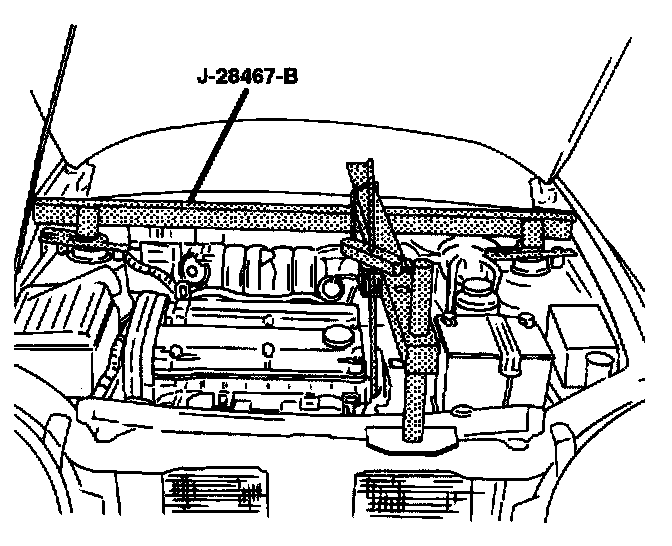 J-28467-B