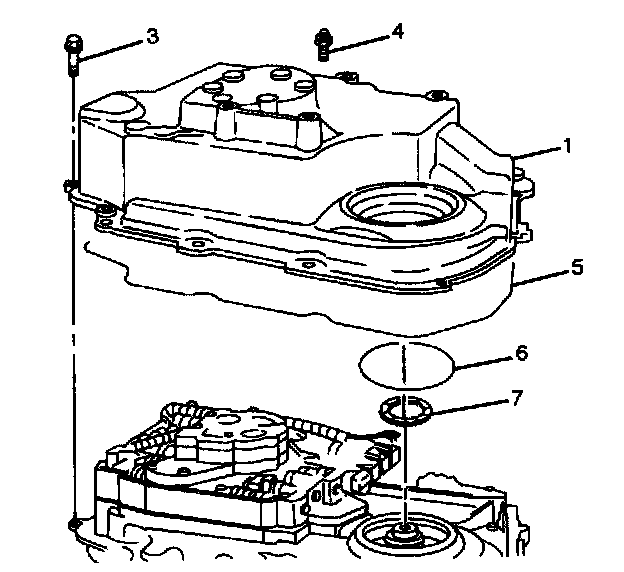 3
4
1
5
6
7