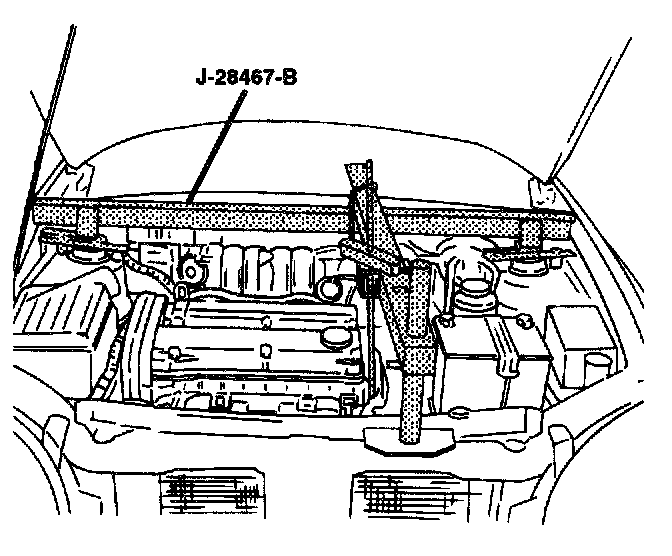 J-28467-B