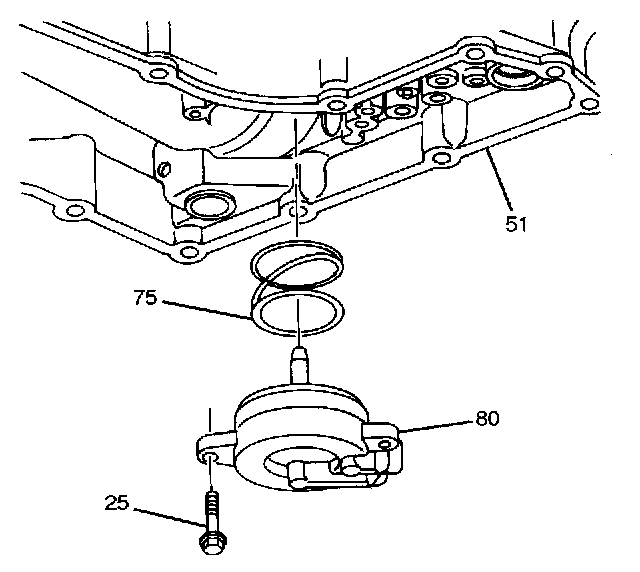 51
75
80
25