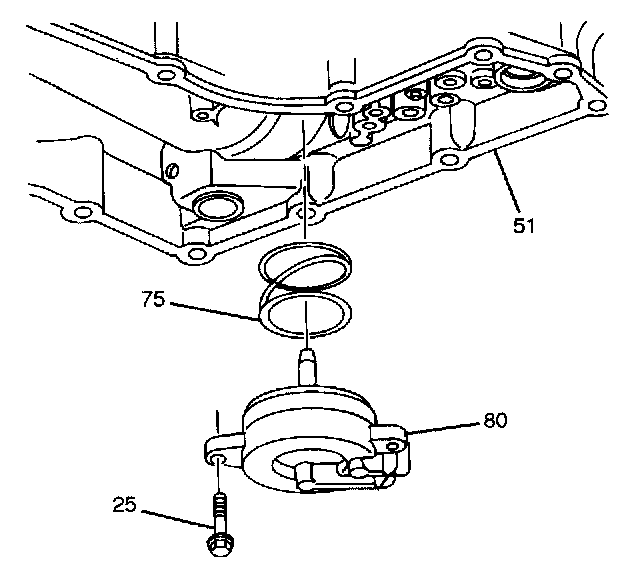 51

75

80

25