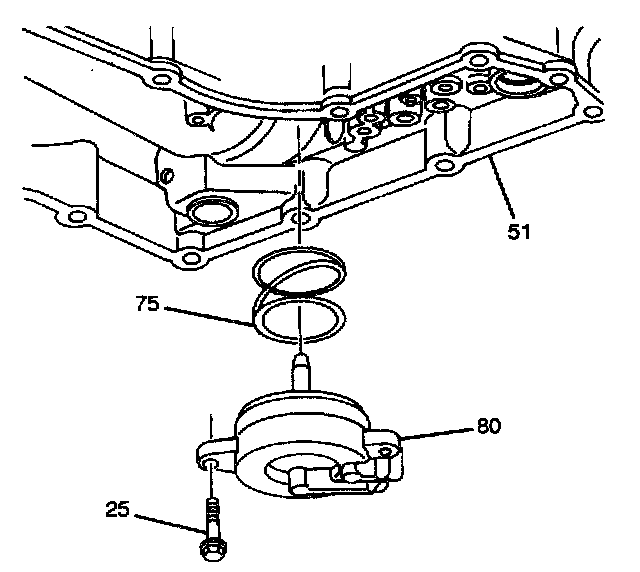 51

75

80

25