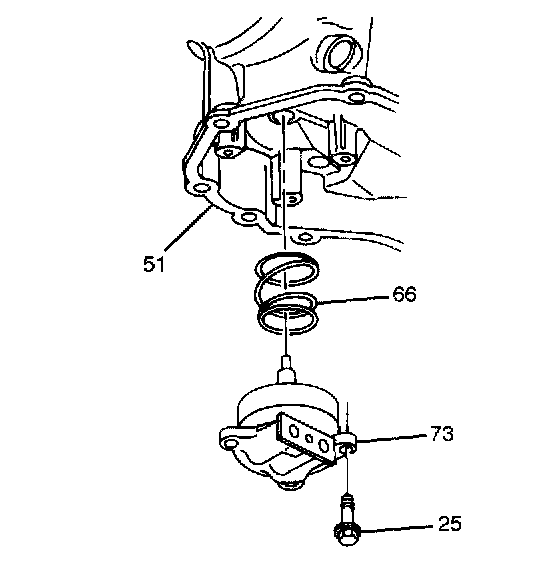 51
66
73
25