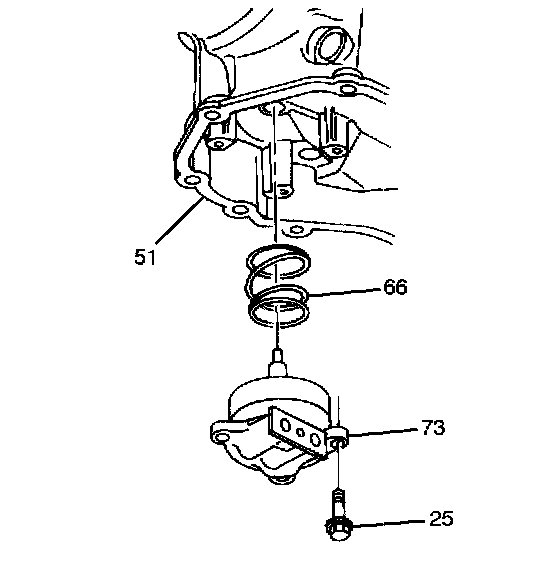 51
66
73
25