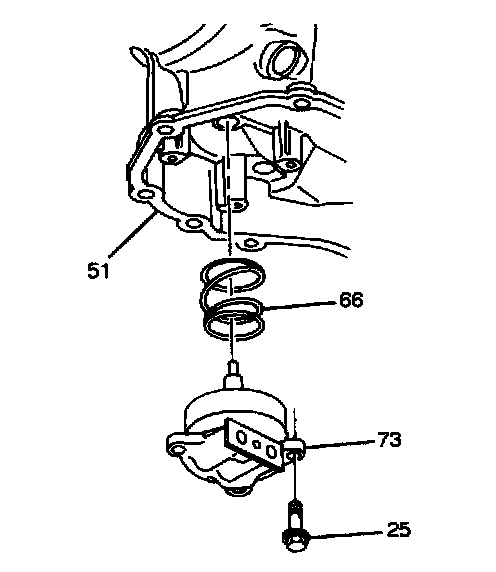 51
66
73
25