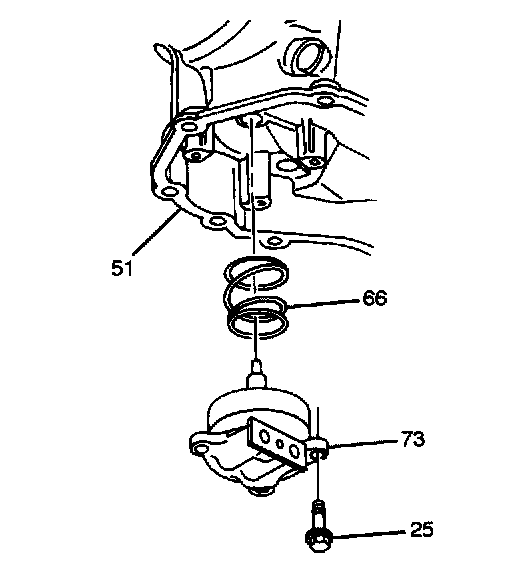 51
66
73
25