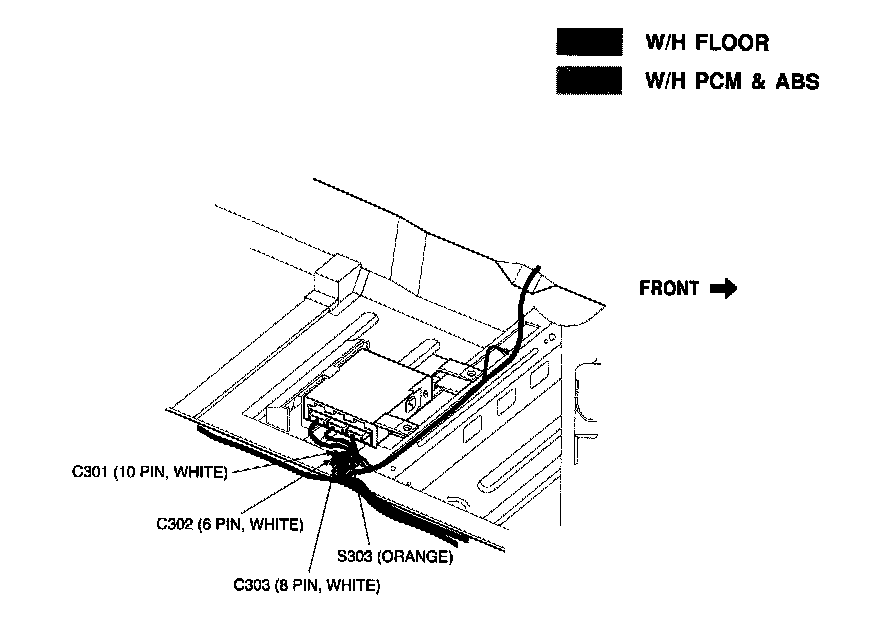 W/H FLOOR
W/H PCM & ABS

FRONT

C301 (10 PIN, WHITE)
C302 (6 PIN, WHITE)
S303 (ORANGE)
C303 (8 PIN, WHITE)