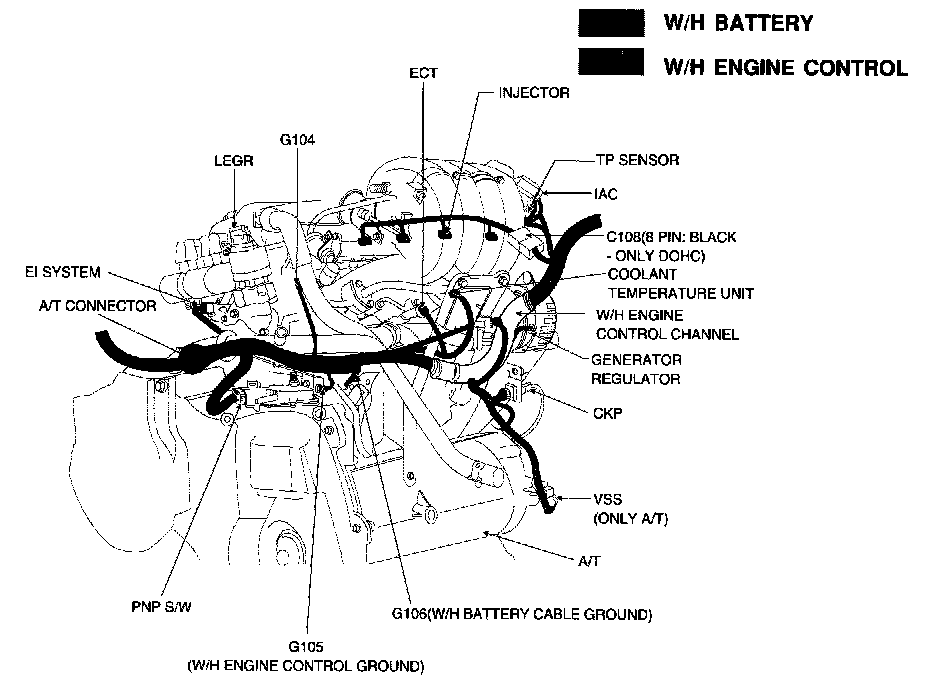 W/H BATTERY

W/H ENGINE CONTROL

ECT

INJECTOR

G104

LEGR

TP SENSOR

IAC

C108(8 PIN: BLACK - ONLY DOHC)

EI SYSTEM

COOLANT TEMPERATURE UNIT

A/T CONNECTOR

W/H ENGINE CONTROL CHANNEL

GENERATOR REGULATOR

CKP

VSS (ONLY A/T)

A/T

PNP S/W

G106(W/H BATTERY CABLE GROUND)

G105 (W/H ENGINE CONTROL GROUND)