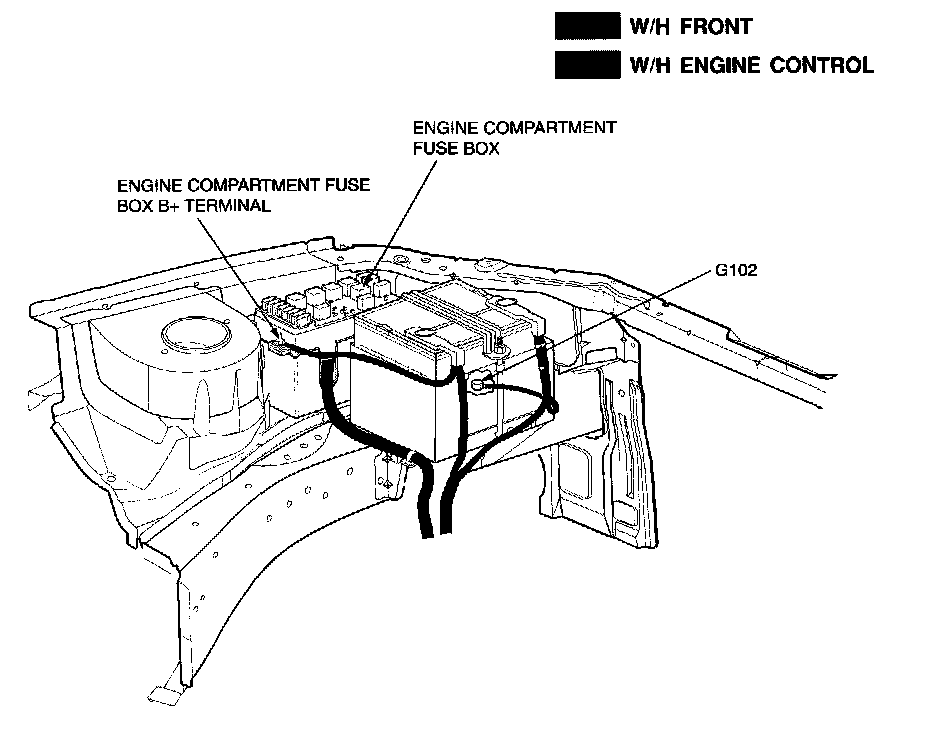 W/H FRONT

W/H ENGINE CONTROL

ENGINE COMPARTMENT FUSE BOX

ENGINE COMPARTMENT FUSE BOX B+ TERMINAL

G102