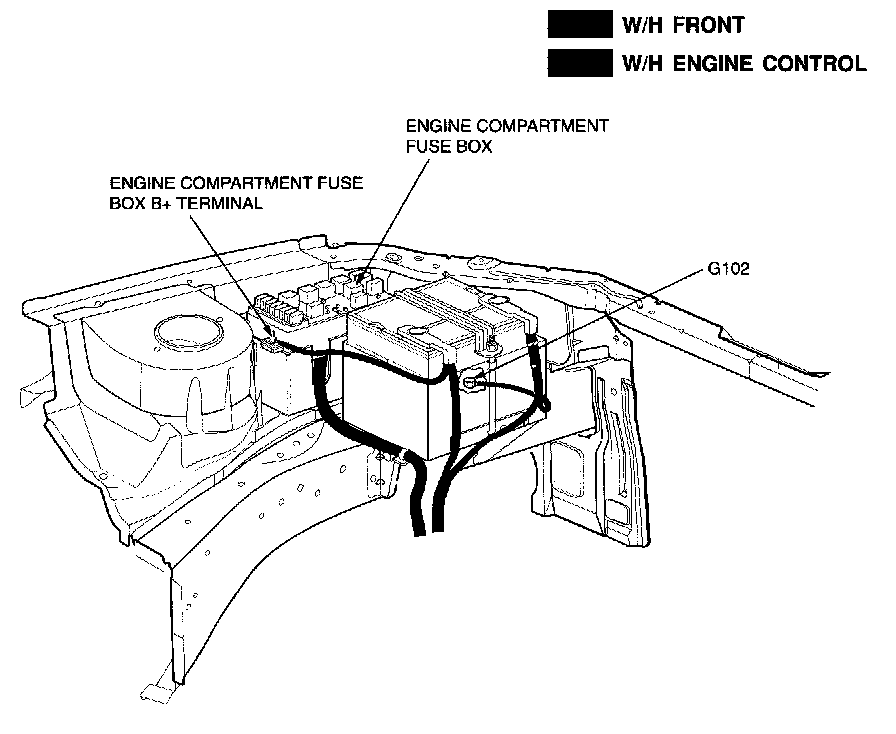 W/H FRONT
W/H ENGINE CONTROL

ENGINE COMPARTMENT FUSE BOX

ENGINE COMPARTMENT FUSE BOX B+ TERMINAL

G102