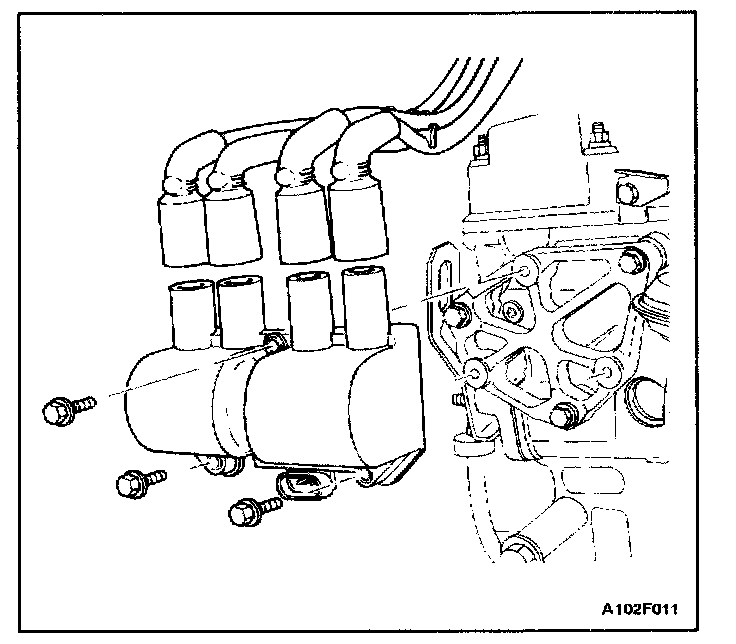 A102F011