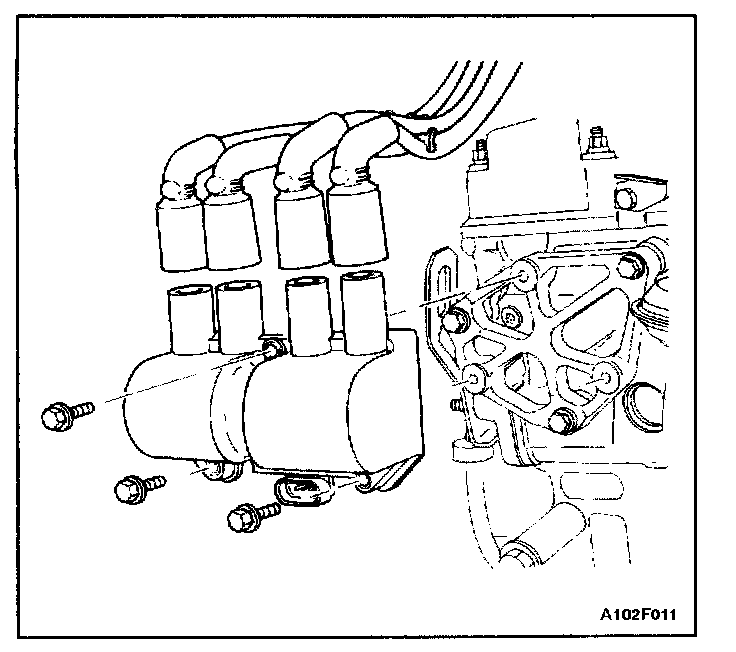 A102F011