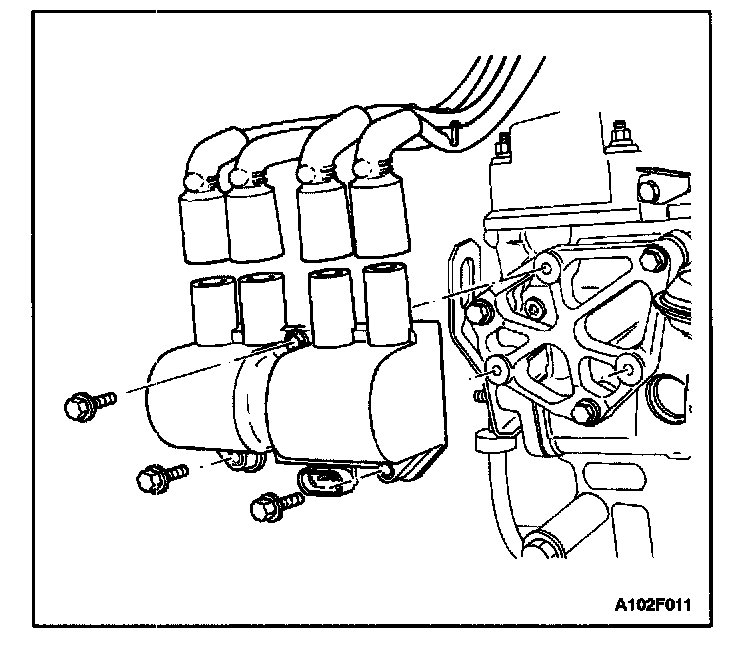 A102F011