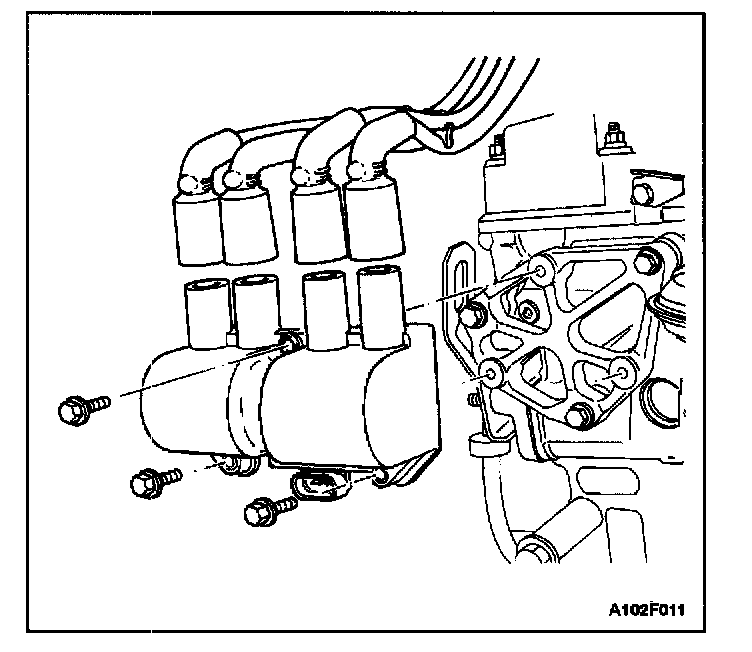 A102F011