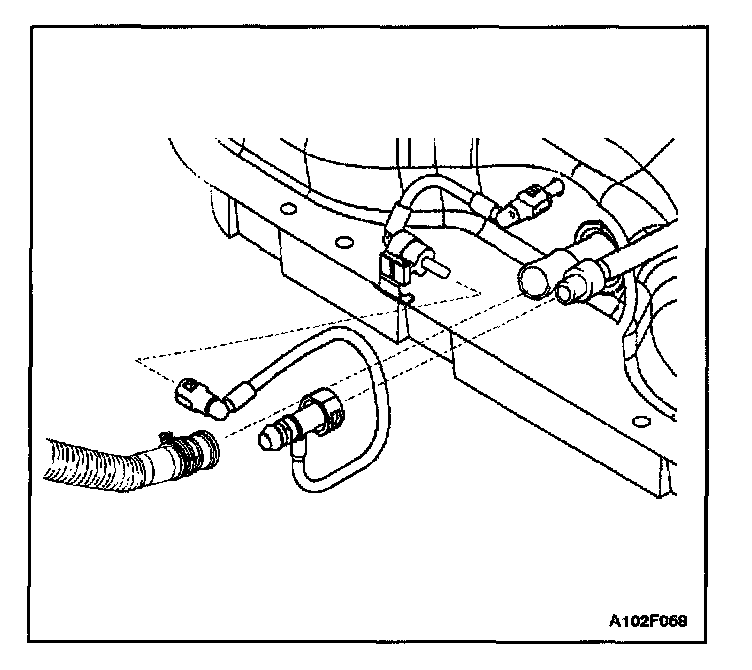 A102F058