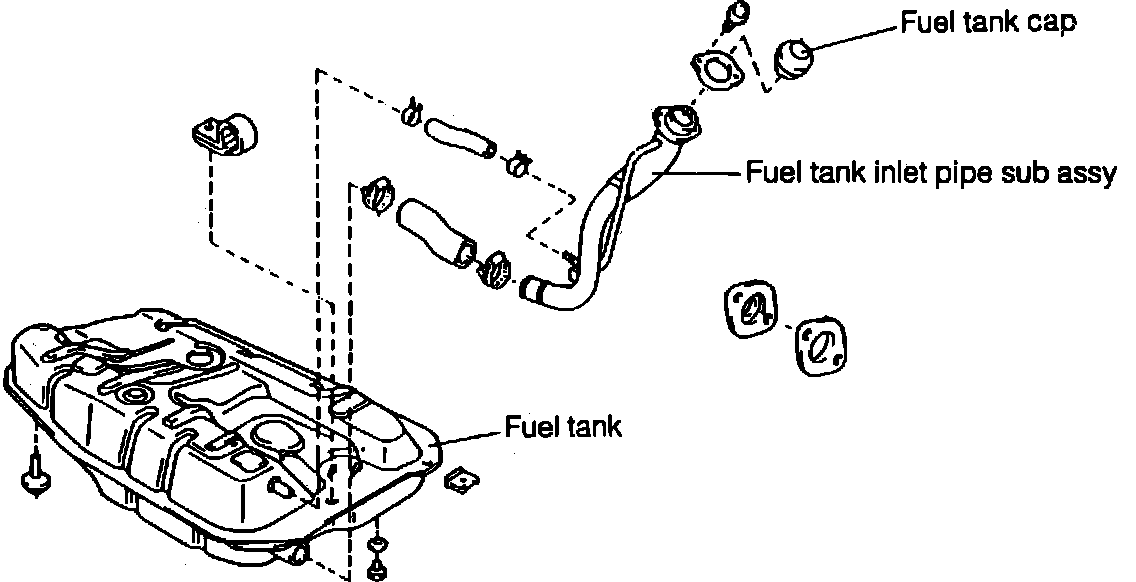 Fuel tank cap

Fuel tank inlet pipe sub assy

Fuel tank