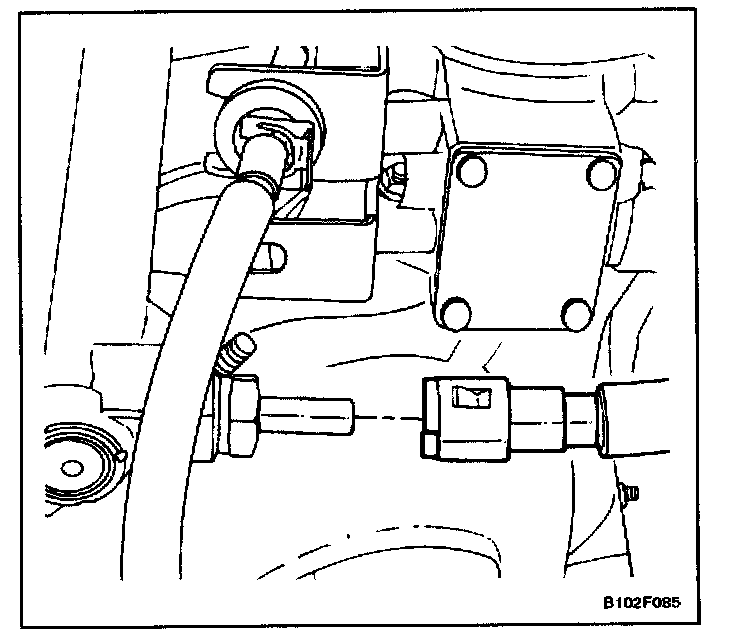 B102F085