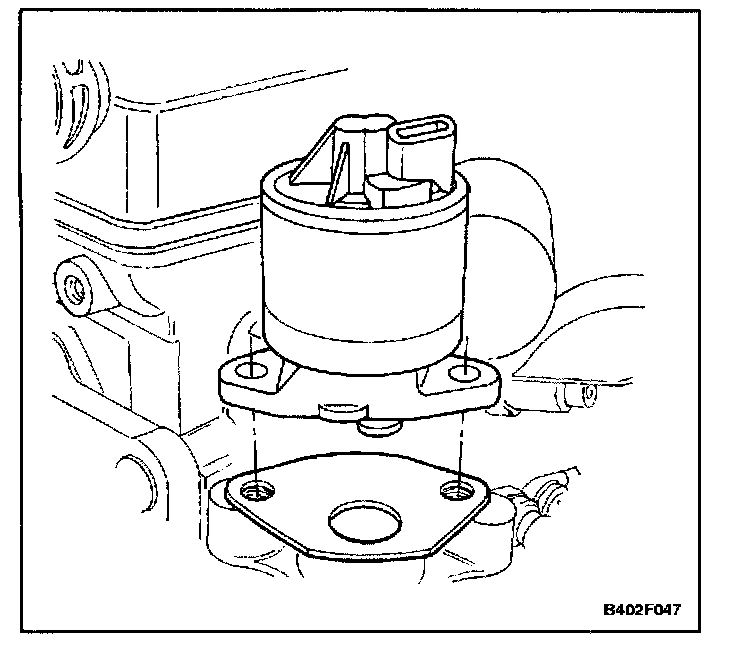 B402F047