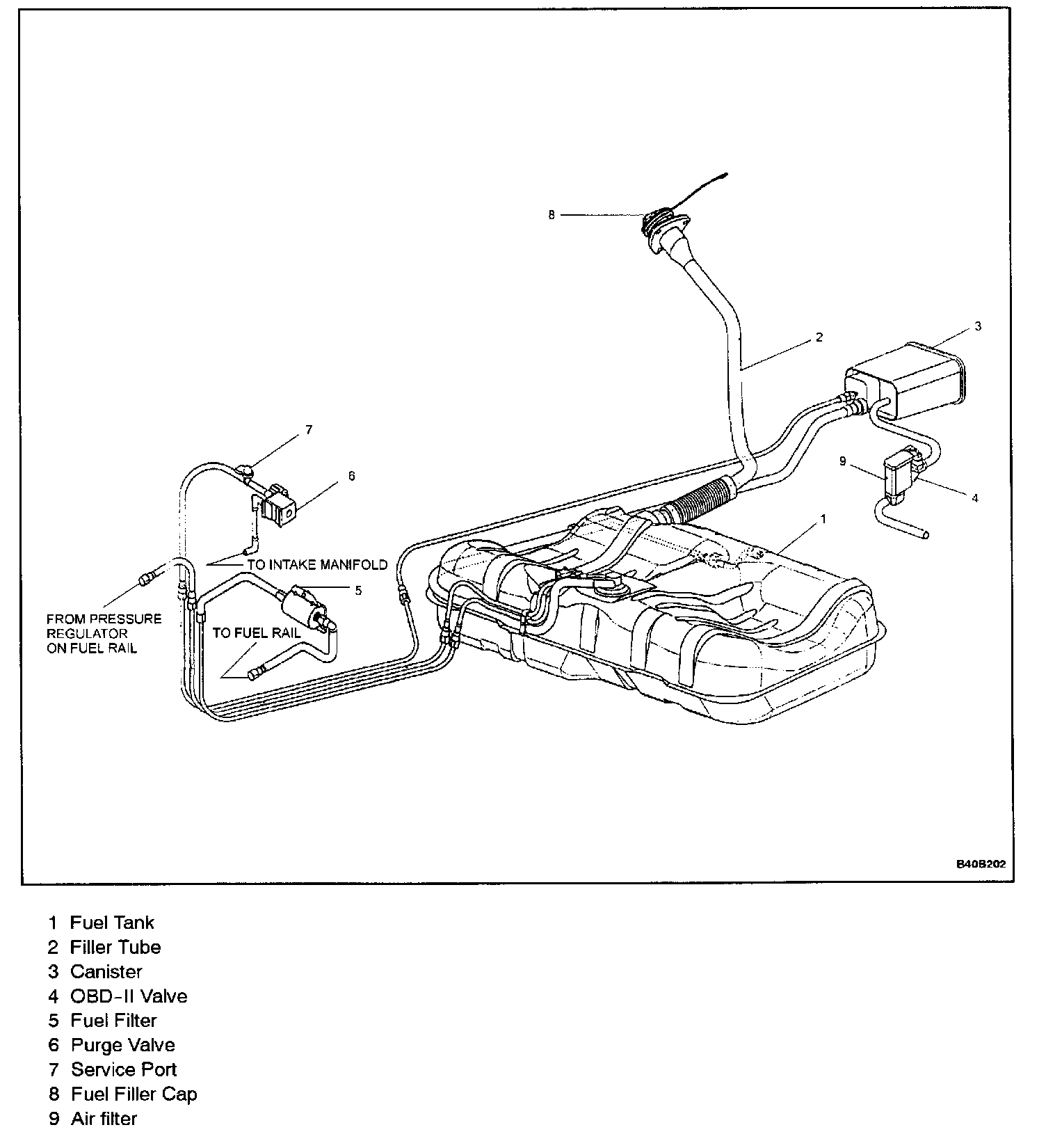 8

2

3

7

6

9

4

1

TO INTAKE MANIFOLD

5

FROM PRESSURE REGULATOR ON FUEL RAIL

TO FUEL RAIL

B40B202

1 Fuel Tank
2 Filler Tube
3 Canister
4 OBD-II Valve
5 Fuel Filter
6 Purge Valve
7 Service Port
8 Fuel Filler Cap
9 Air filter