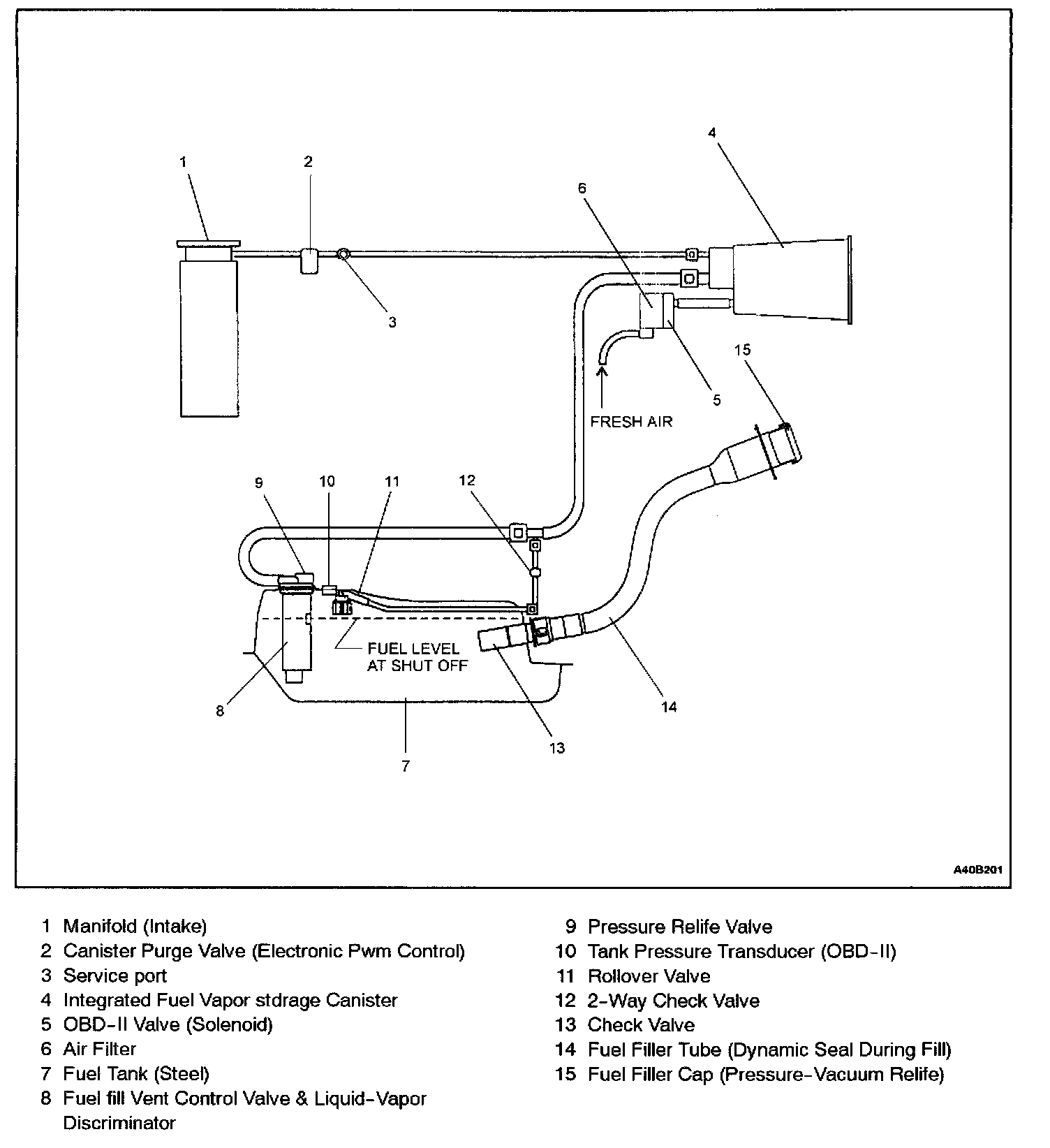 1

2

4

6

3

15

5

FRESH AIR

9

10

11

12

FUEL LEVEL AT SHUT OFF

8

14

13

7

A40B201

1 Manifold (Intake)
2 Canister Purge Valve (Electronic Pwm Control)
3 Service port
4 Integrated Fuel Vapor stdrage Canister
5 OBD-II Valve (Solenoid)
6 Air Filter
7 Fuel Tank (Steel)
8 Fuel fill Vent Control Valve & Liquid-Vapor Discriminator

9 Pressure Relife Valve
10 Tank Pressure Transducer (OBD-II)
11 Rollover Valve
12 2-Way Check Valve
13 Check Valve
14 Fuel Filler Tube (Dynamic Seal During Fill)
15 Fuel Filler Cap (Pressure-Vacuum Relife)