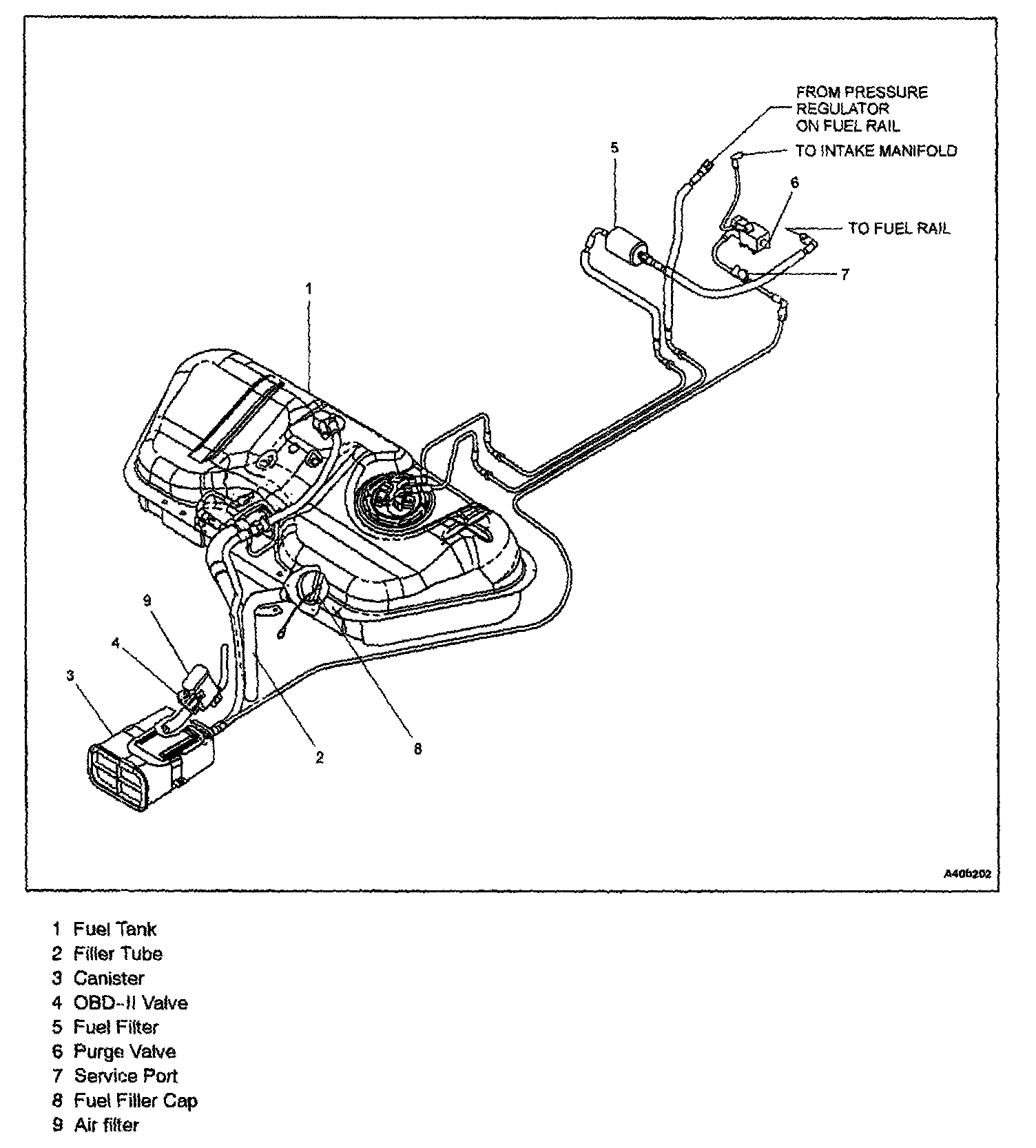 FROM PRESSURE REGULATOR ON FUEL RAIL

5

TO INTAKE MANIFOLD

6

TO FUEL RAIL

7

1

9

4

3

2

8

A40b202

1 Fuel Tank
2 Filler Tube
3 Canister
4 OBD-II Valve
5 Fuel Filter
6 Purge Valve
7 Service Port
8 Fuel Filler Cap
9 Air filter