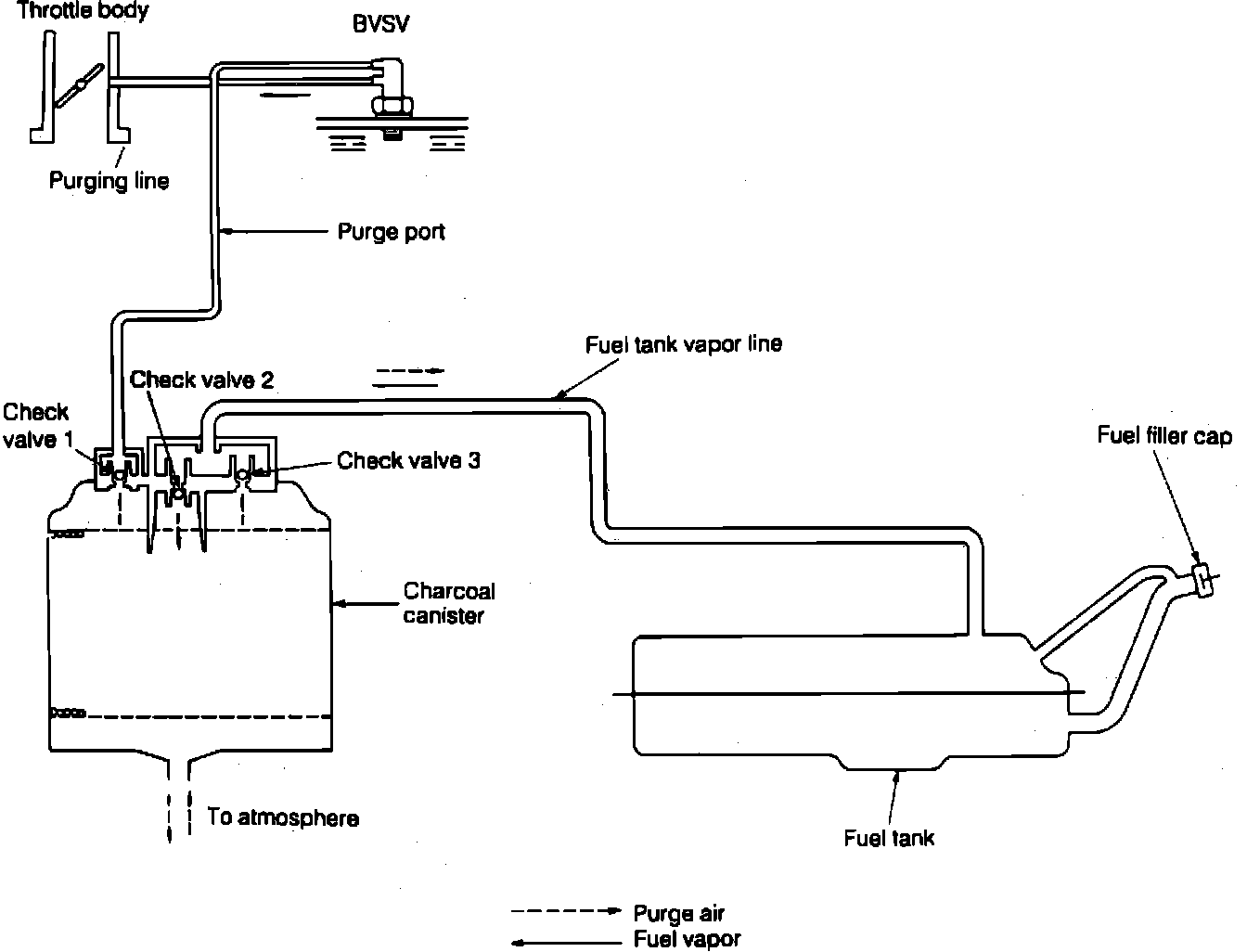 Throttle body

BVSV

Purging line

Purge port

Fuel tank vapor line

Check valve 2

Check valve 1

Check valve 3

Fuel filler cap

Charcoal canister

To atmosphere

Fuel tank

Purge air

Fuel vapor