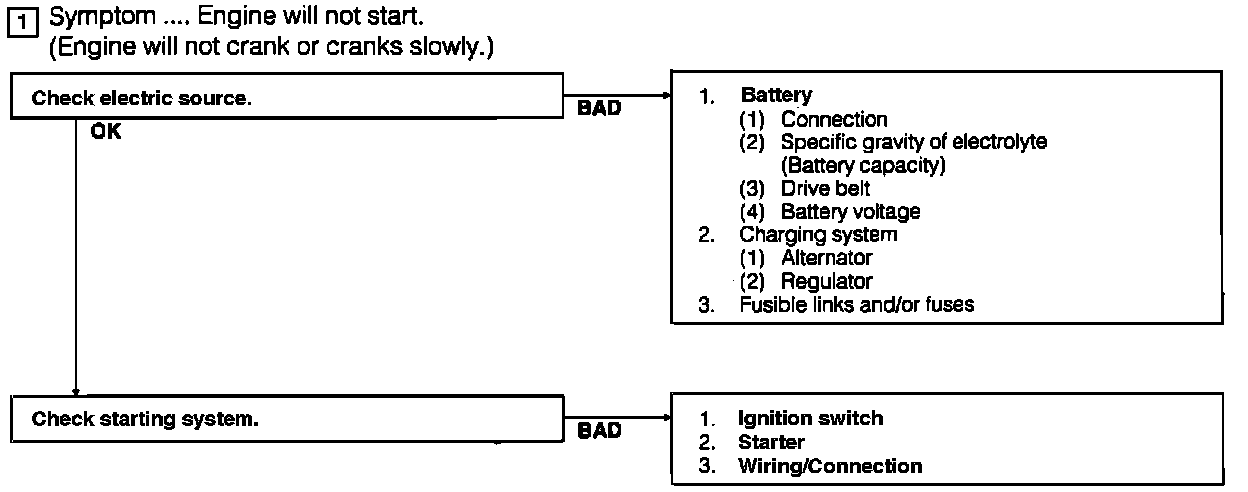 1 Symptom .... Engine will not start.
(Engine will not crank or cranks slowly.)

Check electric source.

BAD

1. Battery
(1) Connection
(2) Specific gravity of electrolyte (Battery capacity)
(3) Drive belt
(4) Battery voltage
2. Charging system
(1) Alternator
(2) Regulator
3. Fusible links and/or fuses

OK

Check starting system.

BAD

1. Ignition switch
2. Starter
3. Wiring/Connection