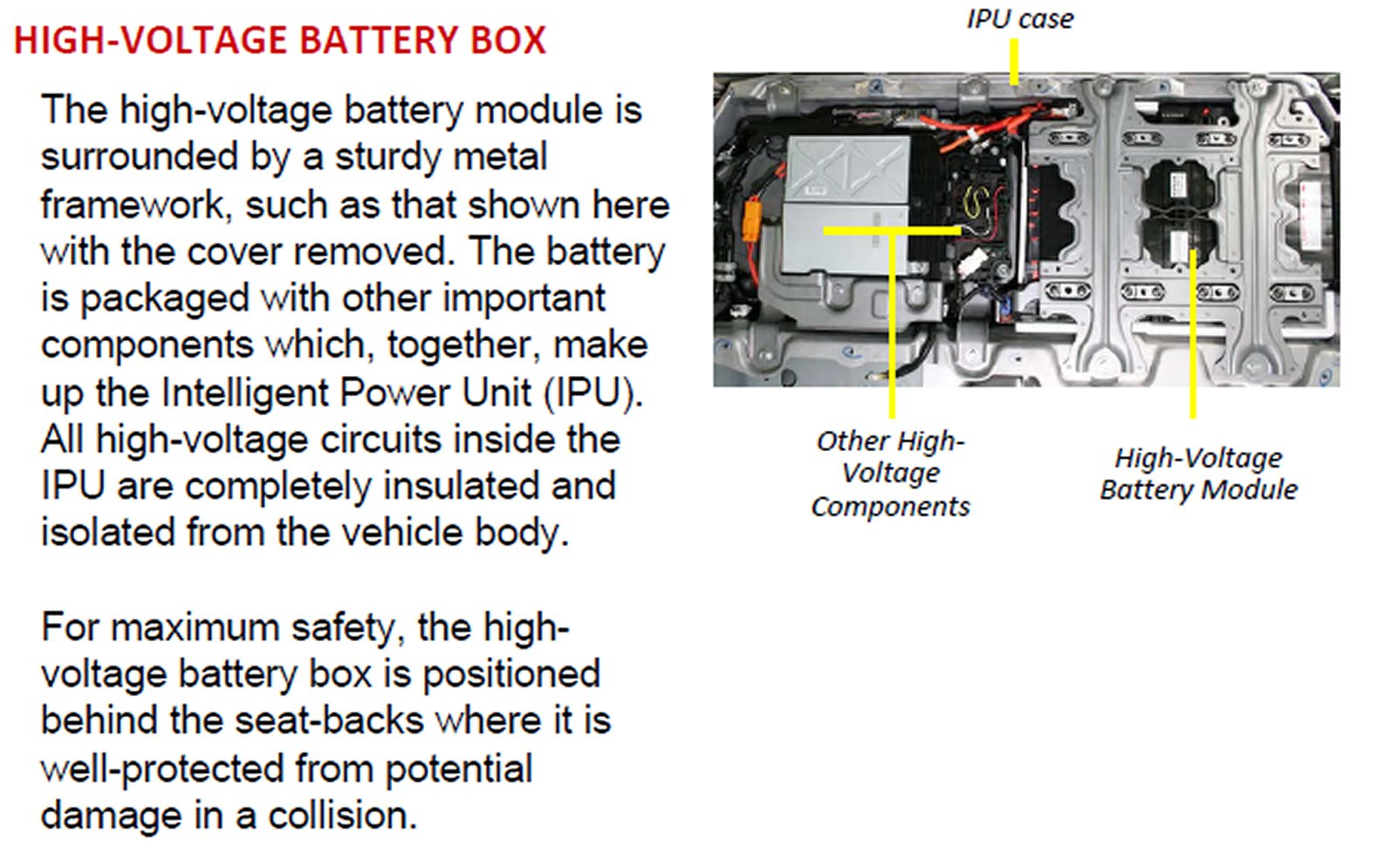 HIGH-VOLTAGE BATTERY BOX

The high-voltage battery module is surrounded by a sturdy metal framework, such as that shown here with the cover removed. The battery is packaged with other important components which, together, make up the Intelligent Power Unit (IPU). All high-voltage circuits inside the IPU are completely insulated and isolated from the vehicle body.

For maximum safety, the high-voltage battery box is positioned behind the seat-backs where it is well-protected from potential damage in a collision.

IPU case

Other High-Voltage Components

High-Voltage Battery Module