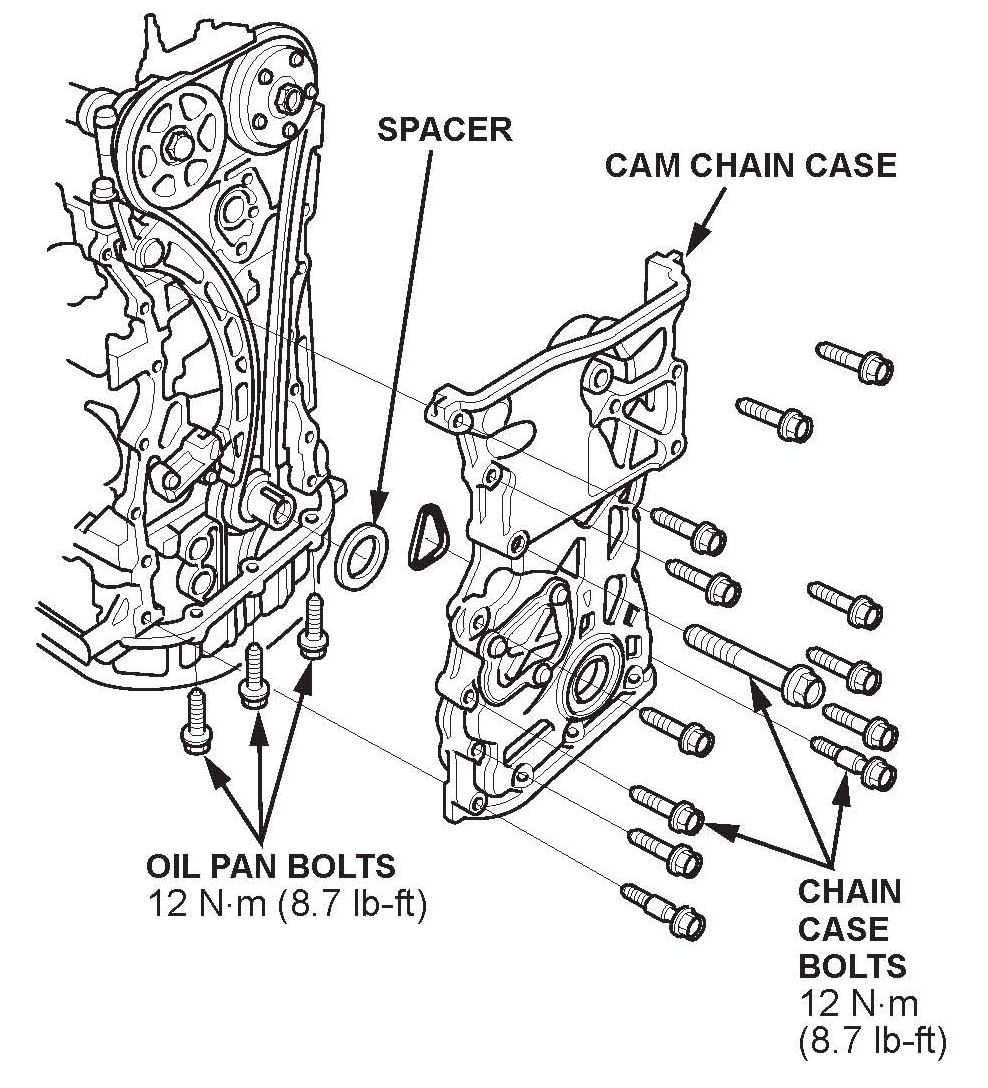 SPACER

CAM CHAIN CASE

OIL PAN BOLTS
12 N·m (8.7 lb-ft)

CHAIN CASE BOLTS
12 N·m (8.7 lb-ft)