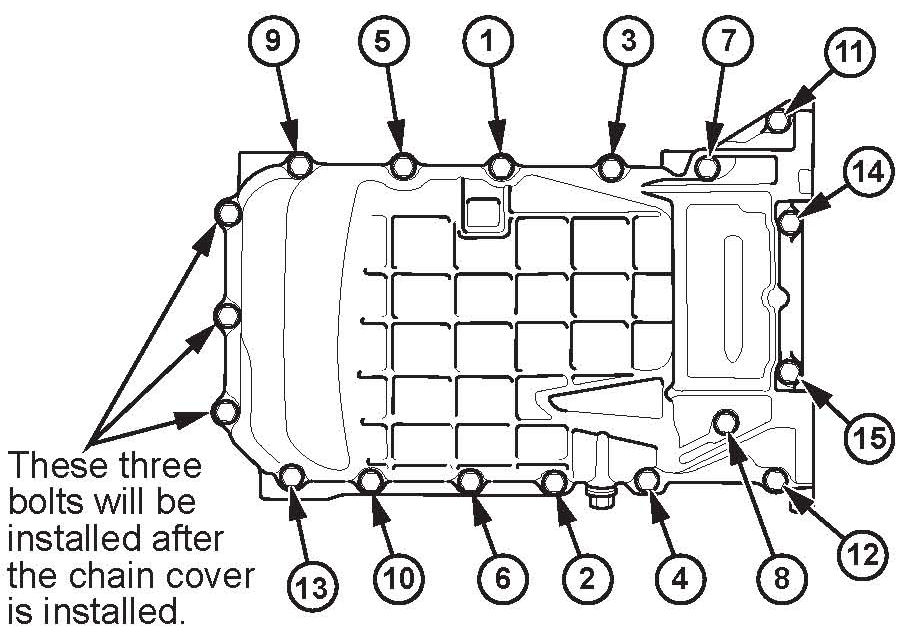 9
5
1
3
7
11
14
15
12
8
4
2
6
10
13

These three bolts will be installed after the chain cover is installed.