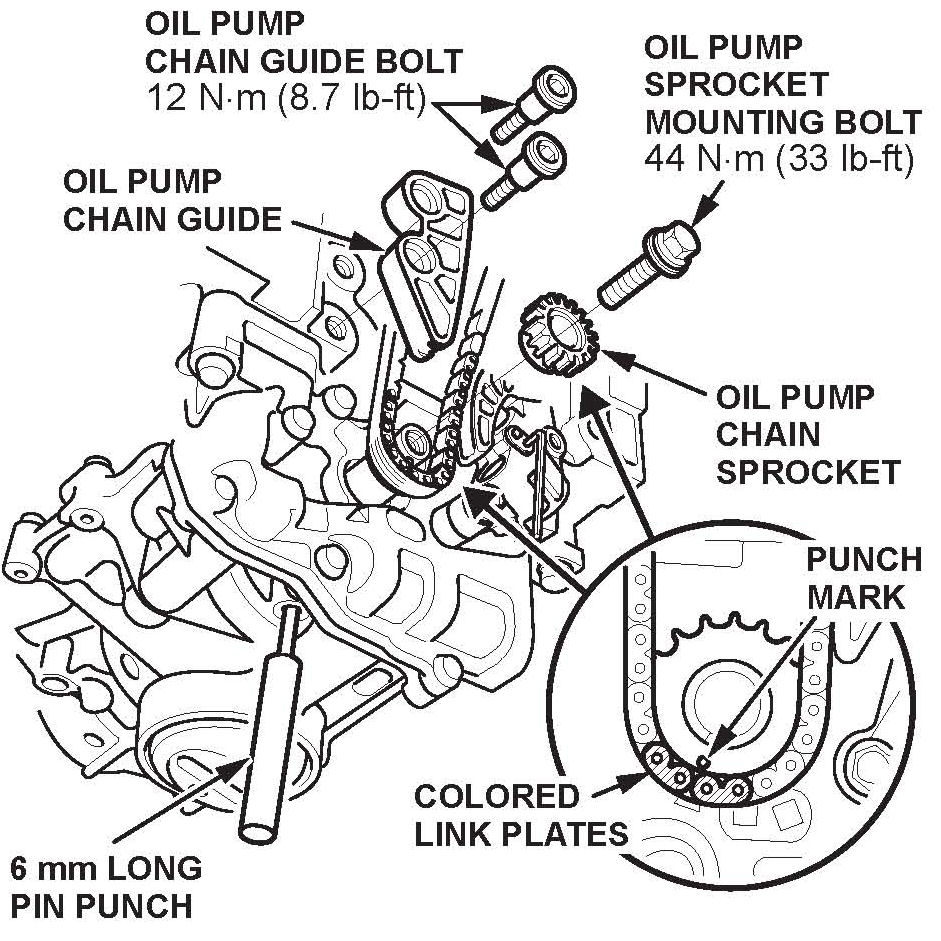 OIL PUMP
CHAIN GUIDE BOLT
12 N·m (8.7 lb-ft)

OIL PUMP
SPROCKET
MOUNTING BOLT
44 N·m (33 lb-ft)

OIL PUMP
CHAIN GUIDE

OIL PUMP
CHAIN
SPROCKET

PUNCH
MARK

COLORED
LINK PLATES

6 mm LONG
PIN PUNCH