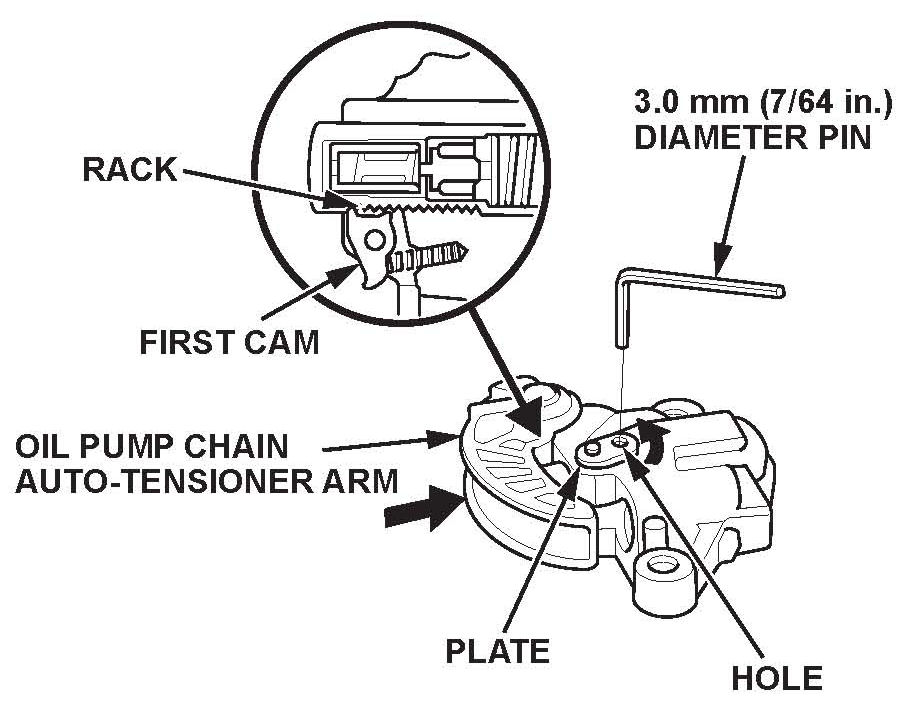 3.0 mm (7/64 in.) DIAMETER PIN

RACK

FIRST CAM

OIL PUMP CHAIN AUTO-TENSIONER ARM

PLATE

HOLE