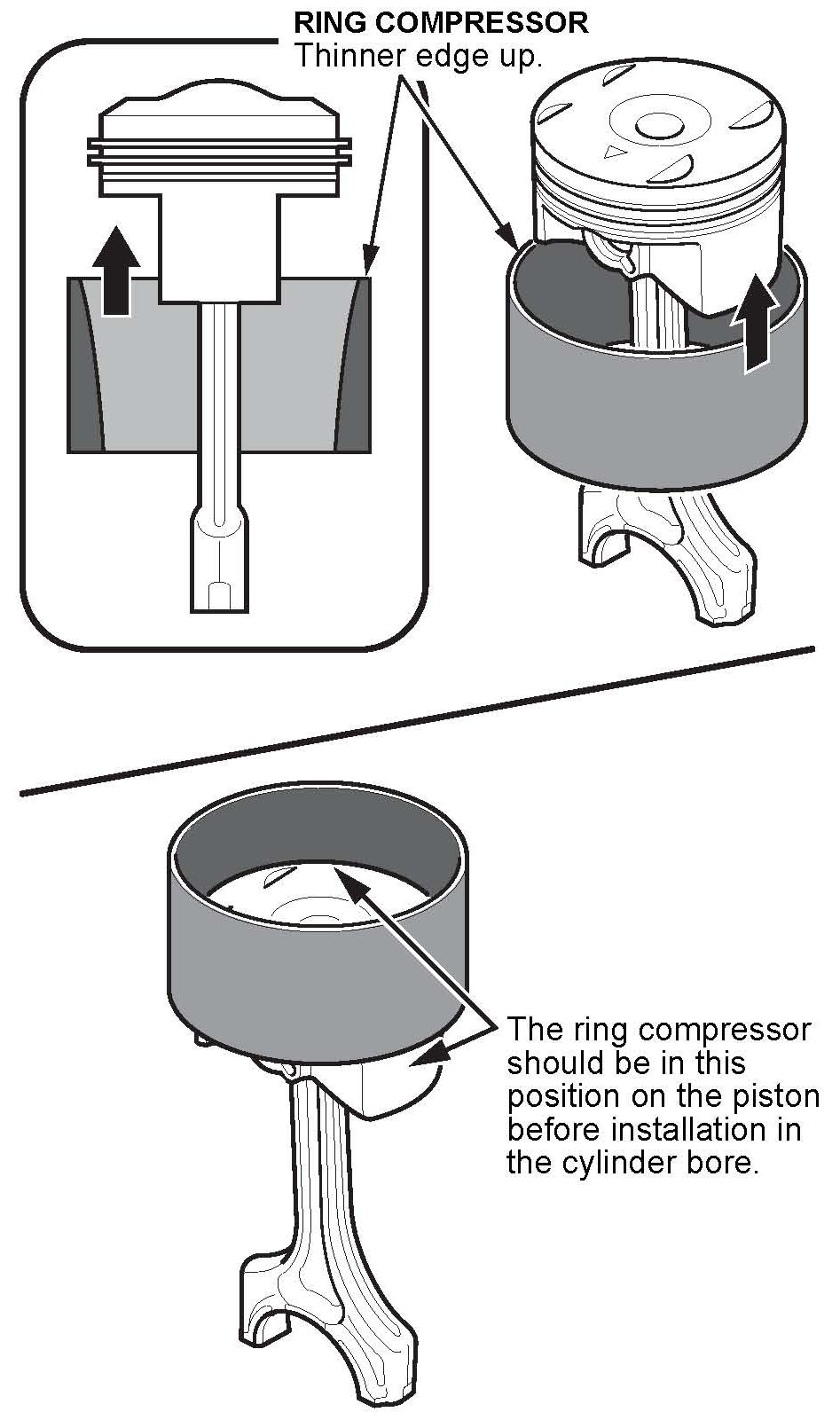 RING COMPRESSOR
Thinner edge up.

The ring compressor should be in this position on the piston before installation in the cylinder bore.