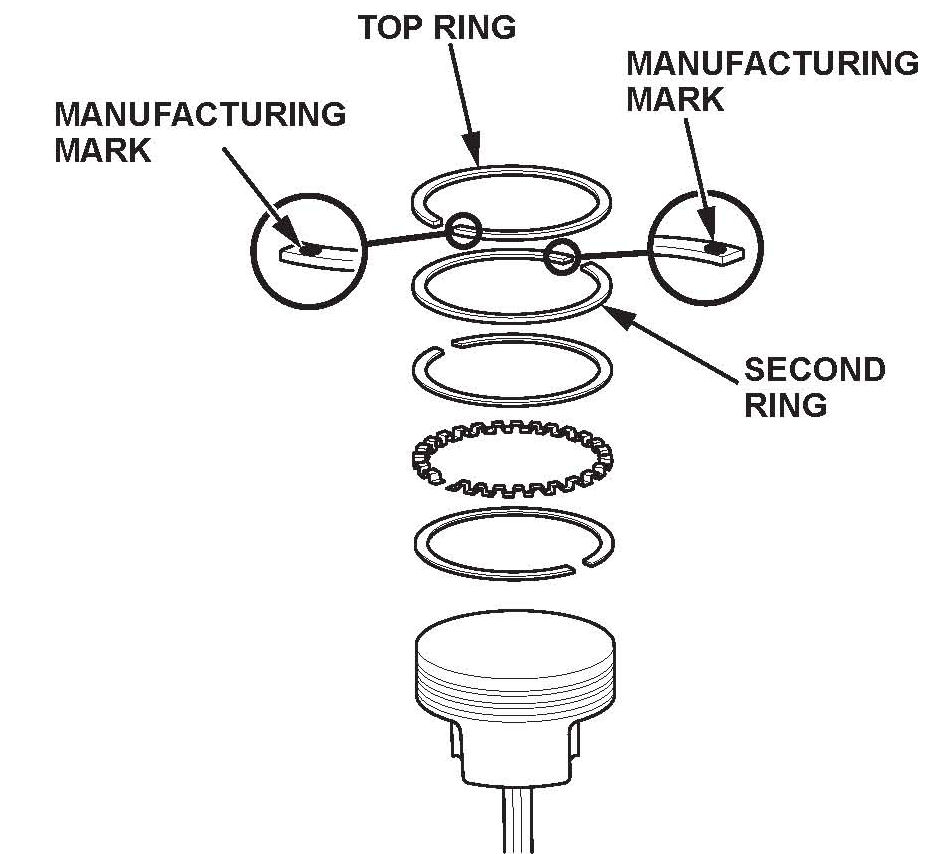 TOP RING

MANUFACTURING MARK

MANUFACTURING MARK

SECOND RING